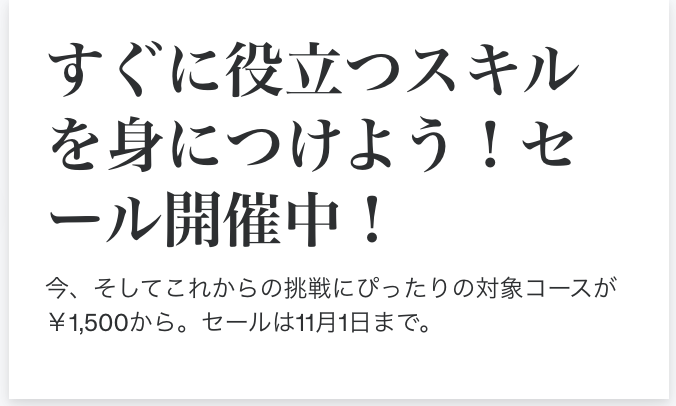 すぐに役立つスキルを身につけよう！セール開催中！

今、そしてこれからの挑戦にぴったりの対象コースが￥1,500から。セールは11月1日まで。